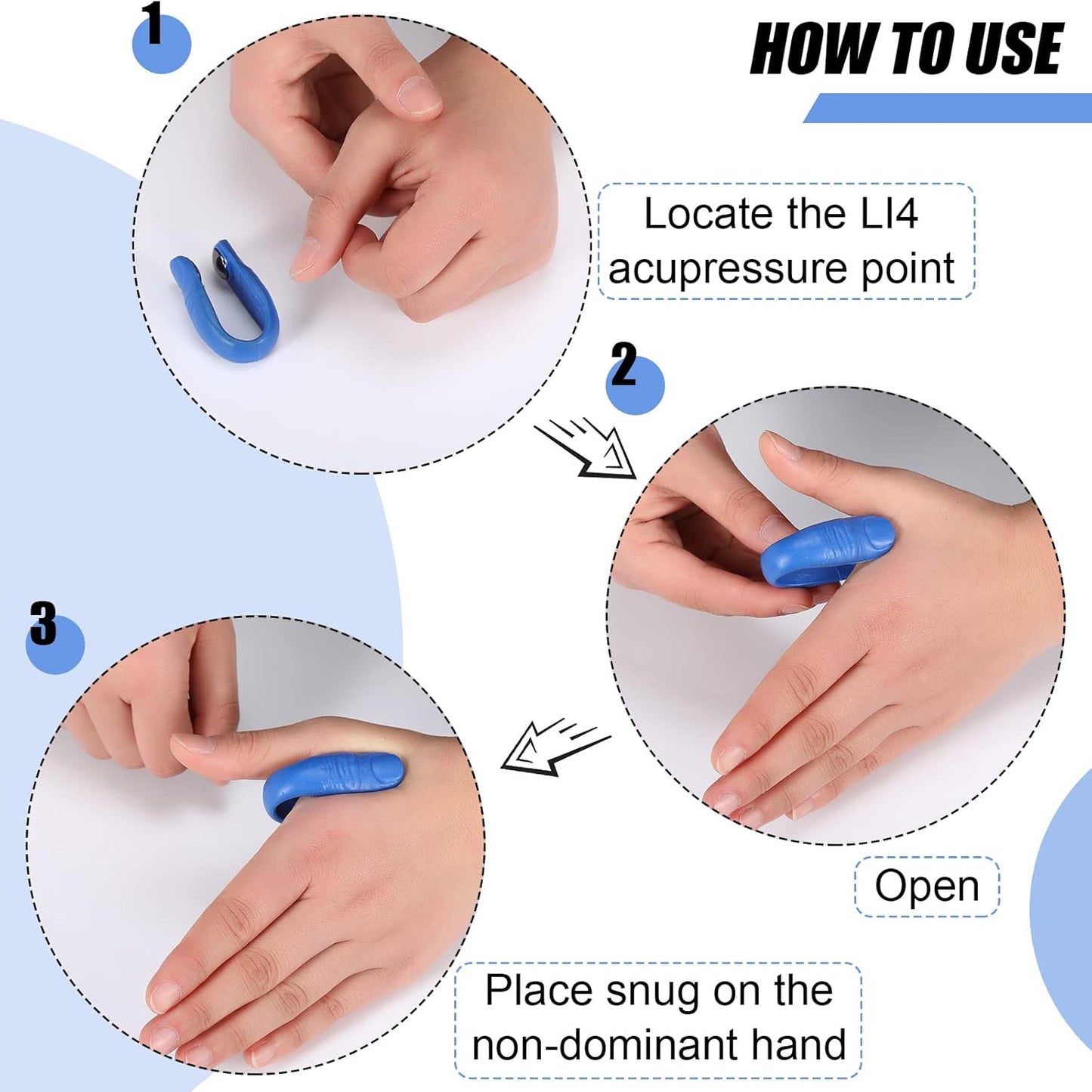 HOW TO USE

1

Locate the LI4 acupressure point

2

Open

3

Place snug on the non-dominant hand